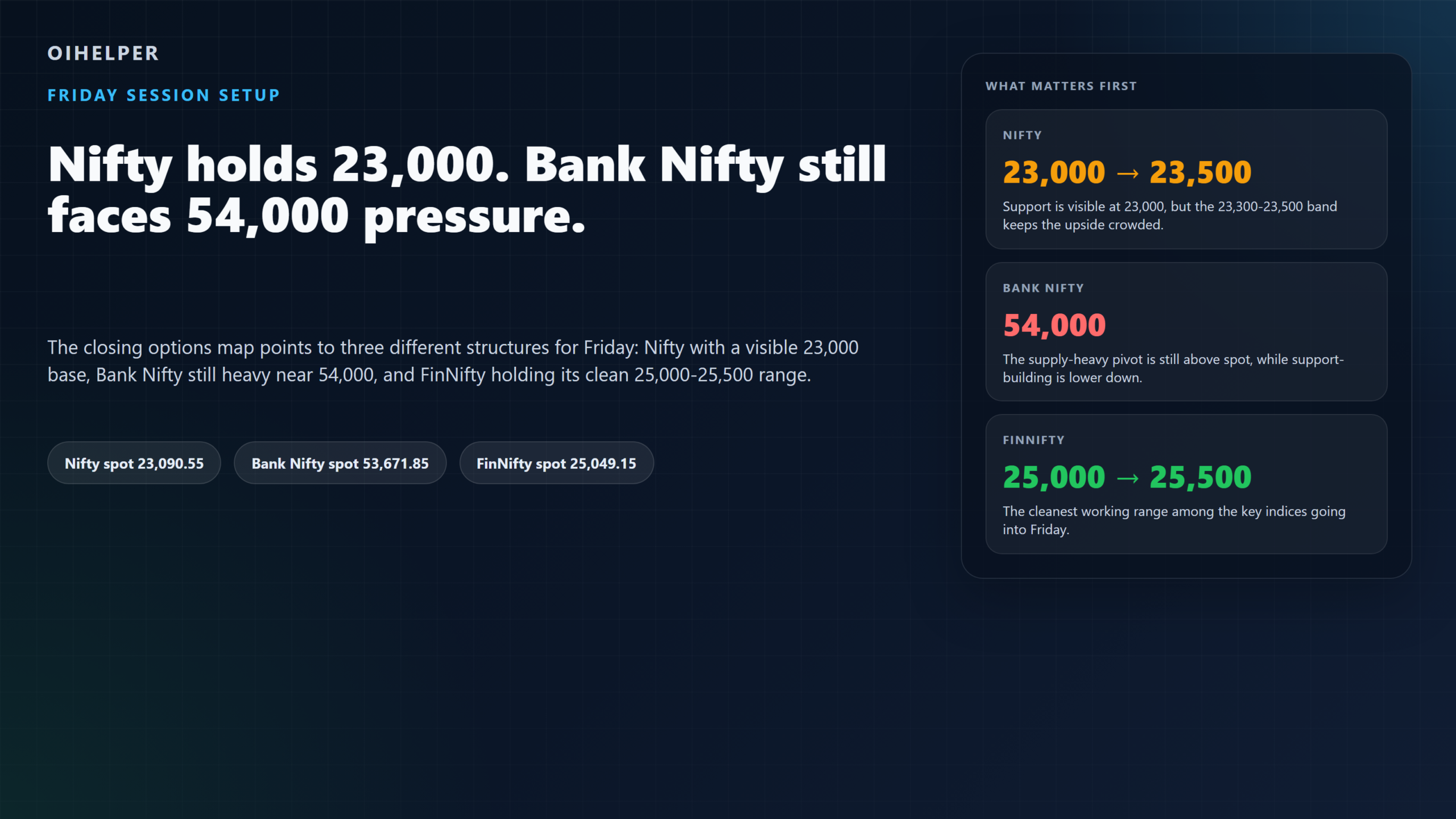 OIHELPER

FRIDAY SESSION SETUP

Nifty holds 23,000. Bank Nifty still faces 54,000 pressure.

The closing options map points to three different structures for Friday: Nifty with a visible 23,000 base, Bank Nifty still heavy near 54,000, and FinNifty holding its clean 25,000-25,500 range.

Nifty spot 23,090.55

Bank Nifty spot 53,671.85

FinNifty spot 25,049.15

WHAT MATTERS FIRST

NIFTY

23,000 → 23,500

Support is visible at 23,000, but the 23,300-23,500 band keeps the upside crowded.

BANK NIFTY

54,000

The supply-heavy pivot is still above spot, while support-building is lower down.

FINNIFTY

25,000 → 25,500

The cleanest working range among the key indices going into Friday.